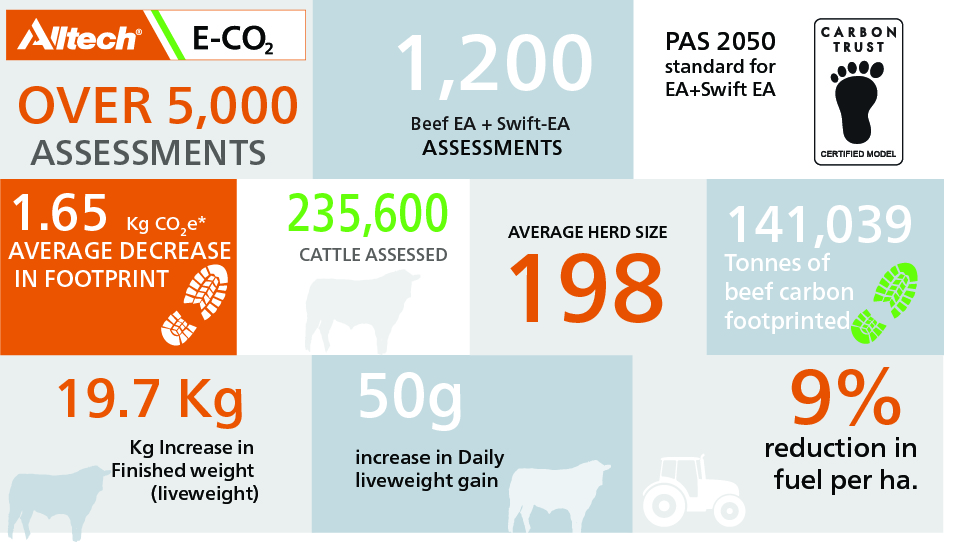 Alltech® E-$CO_2$

OVER 5,000 ASSESSMENTS

1,200

Beef EA + Swift-EA ASSESSMENTS

PAS 2050 standard for EA+Swift EA

CARBON TRUST

CERTIFIED MODEL

1.65 Kg $CO_2e$* AVERAGE DECREASE IN FOOTPRINT

235,600

CATTLE ASSESSED

AVERAGE HERD SIZE

198

141,039

Tonnes of beef carbon footprinted

19.7 Kg

Kg Increase in Finished weight (liveweight)

50g

increase in Daily liveweight gain

9%

reduction in fuel per ha.